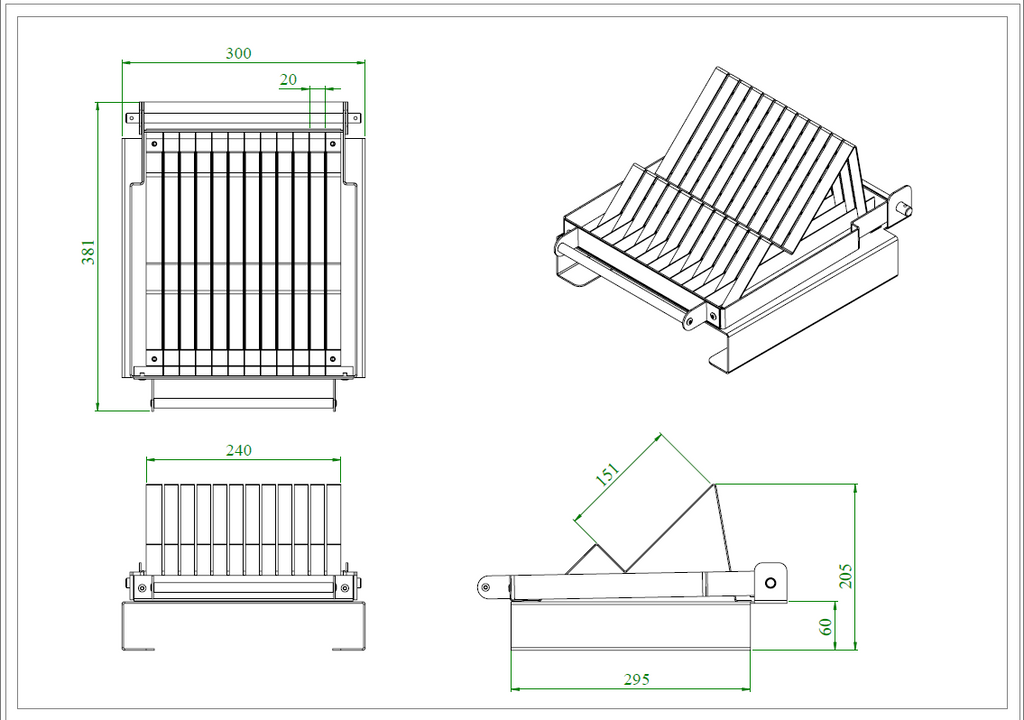 300
20
381
240
151
205
60
295